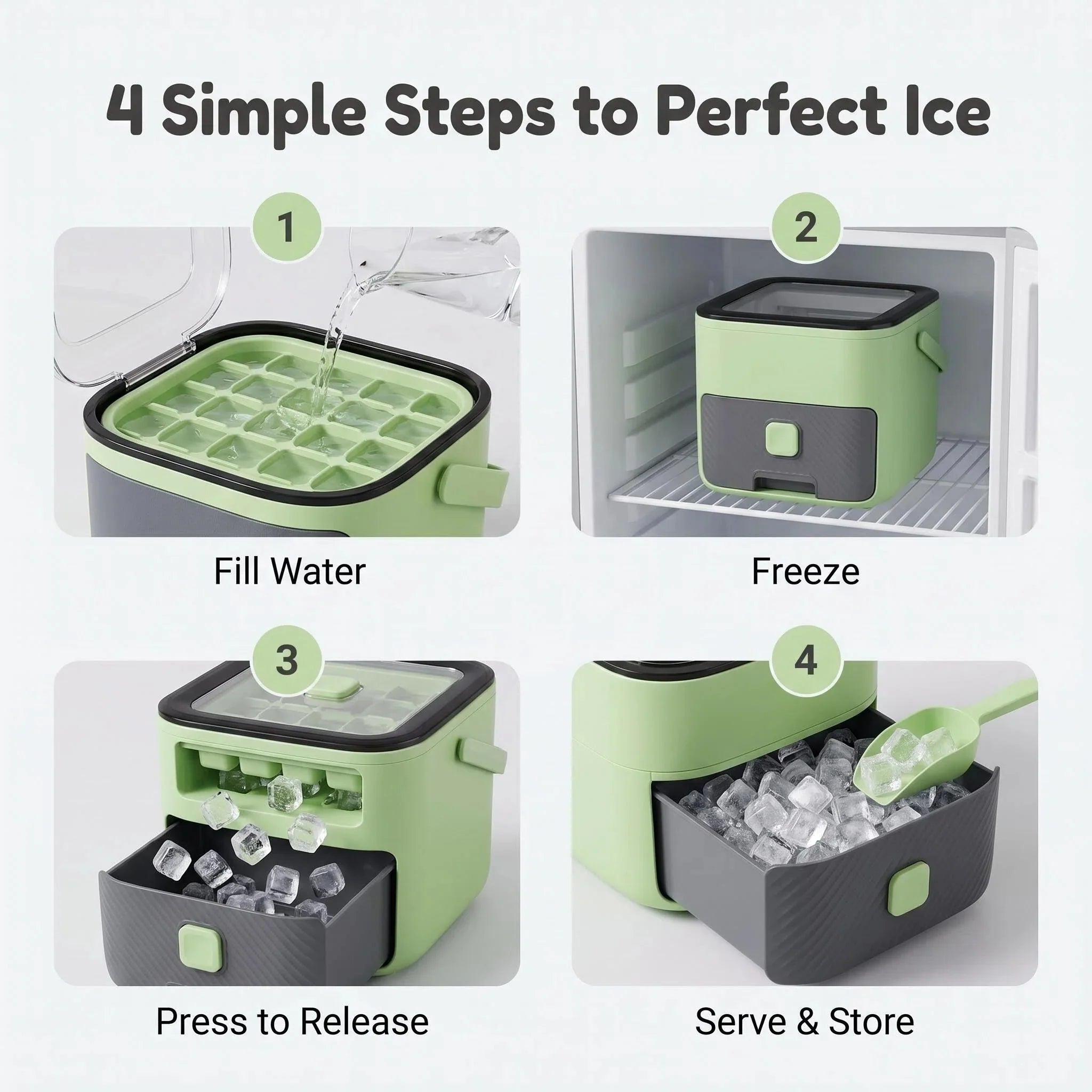 4 Simple Steps to Perfect Ice

1

Fill Water

2

Freeze

3

Press to Release

4

Serve & Store